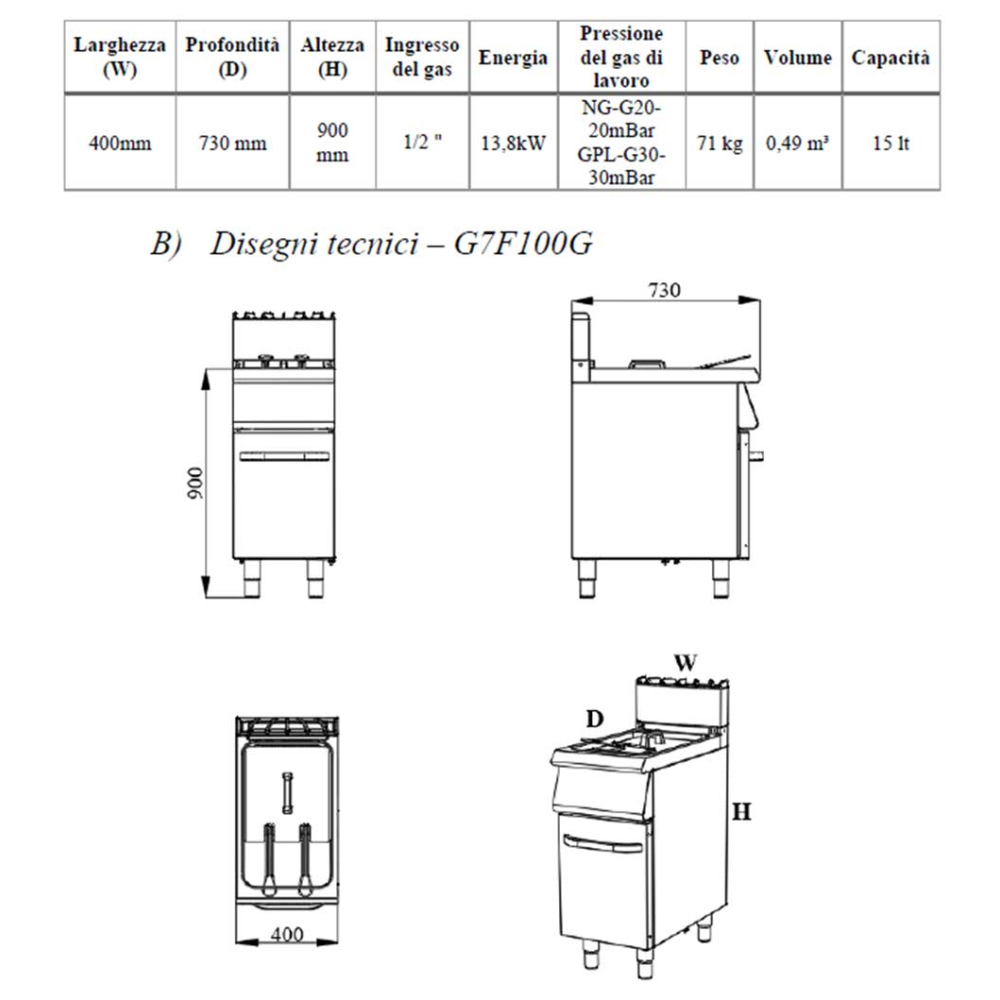 | Larghezza (W) | Profondità (D) | Altezza (H) | Ingresso del gas | Energia | Pressione del gas di lavoro | Peso | Volume | Capacità |
|---|---|---|---|---|---|---|---|---|
| 400mm | 730 mm | 900 mm | 1/2 " | 13,8kW | NG-G20-20mBar GPL-G30-30mBar | 71 kg | 0,49 m³ | 15 lt |

B) Disegni tecnici – G7F100G

730

900

W

D

H

400